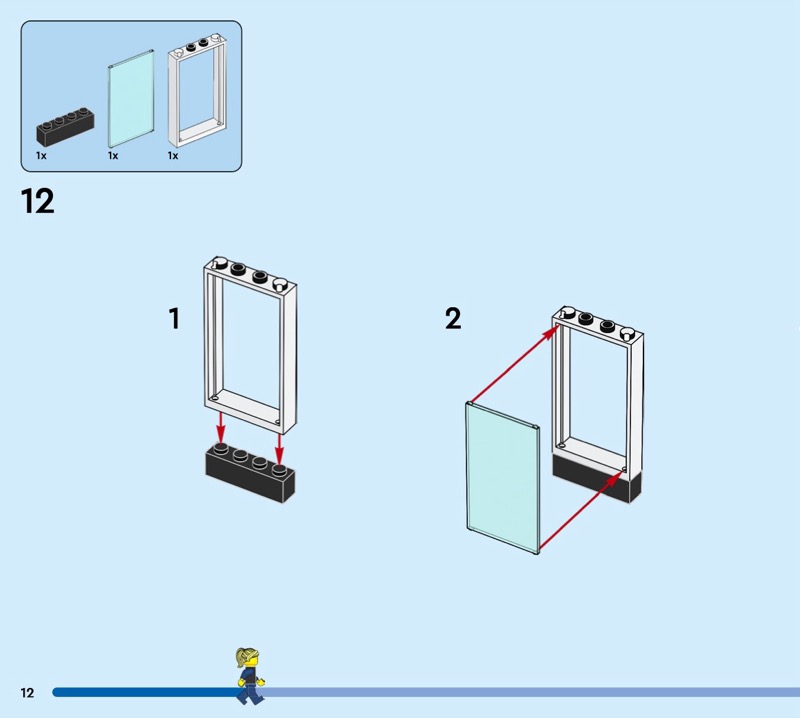 1x 1x 1x

12

1

2

12