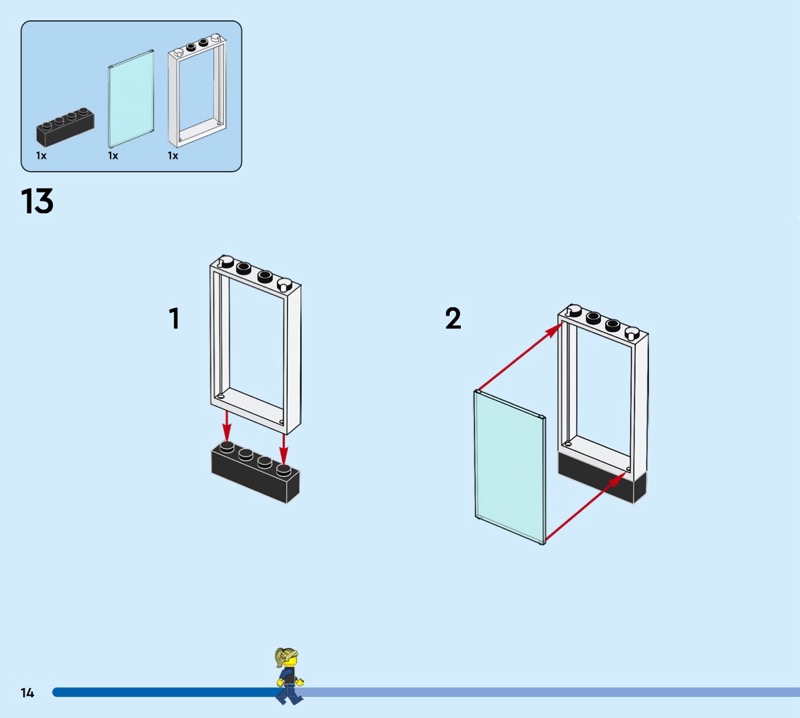 1x
1x
1x

13

1

2

14