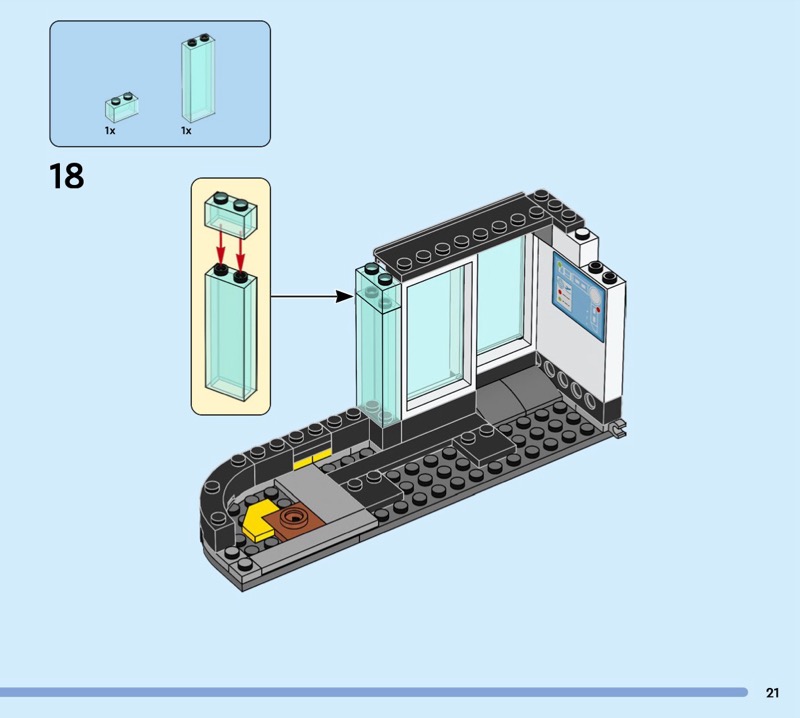 1x 1x

18

21