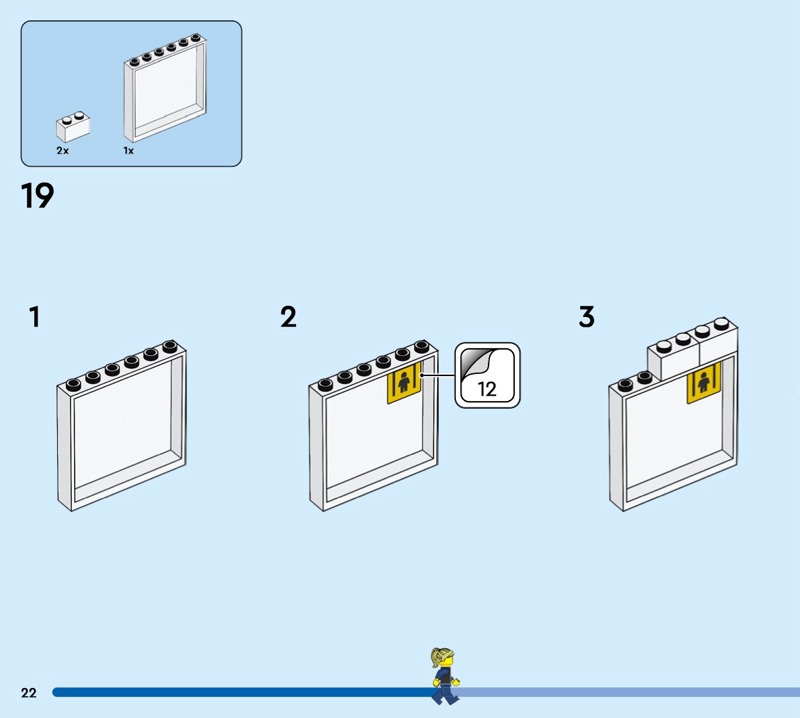 2x
1x

19

1

2

12

3

22