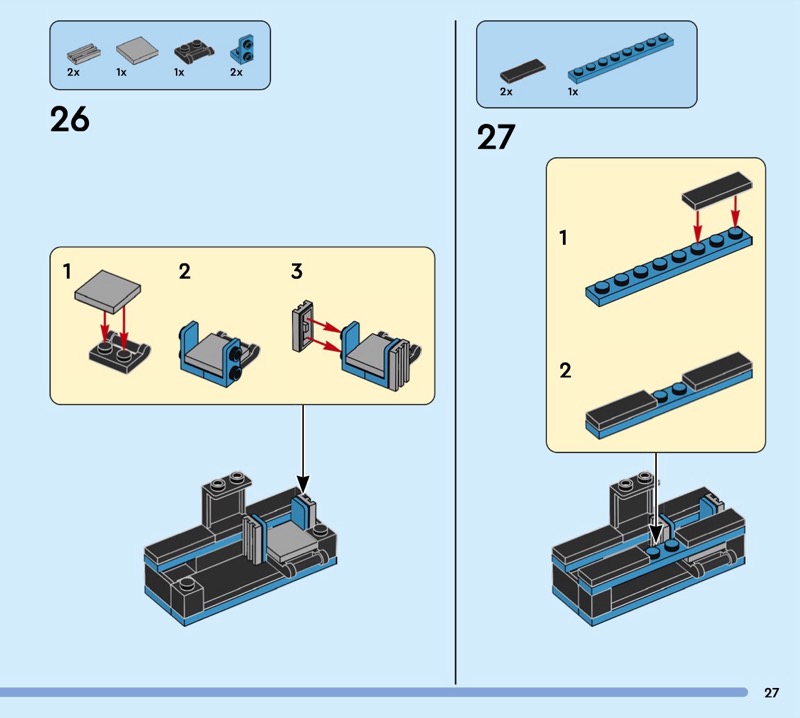 2x 1x 1x 2x

26

1 2 3

2x 1x

27

1

2

27