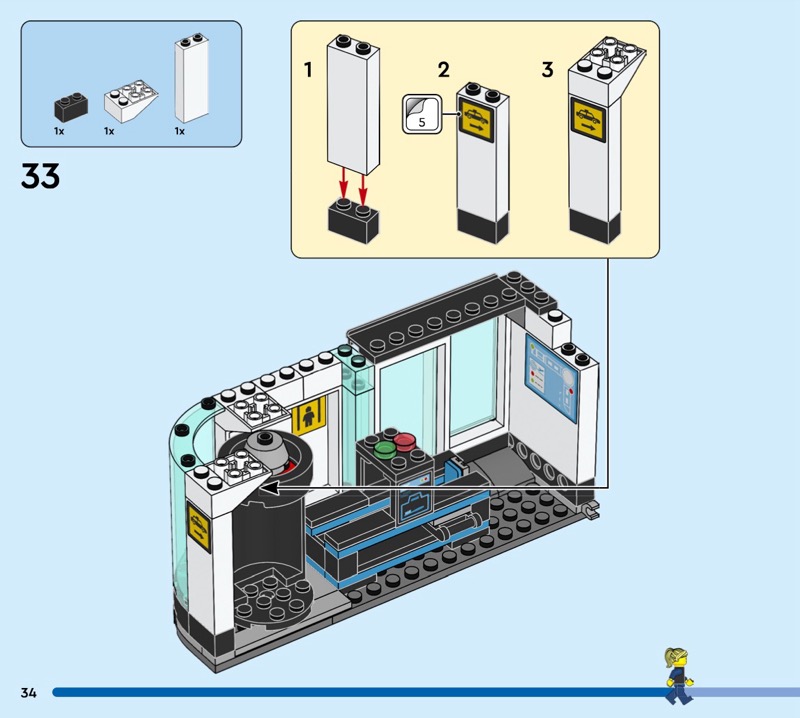 1x 1x 1x

33

1

2

5

3

34