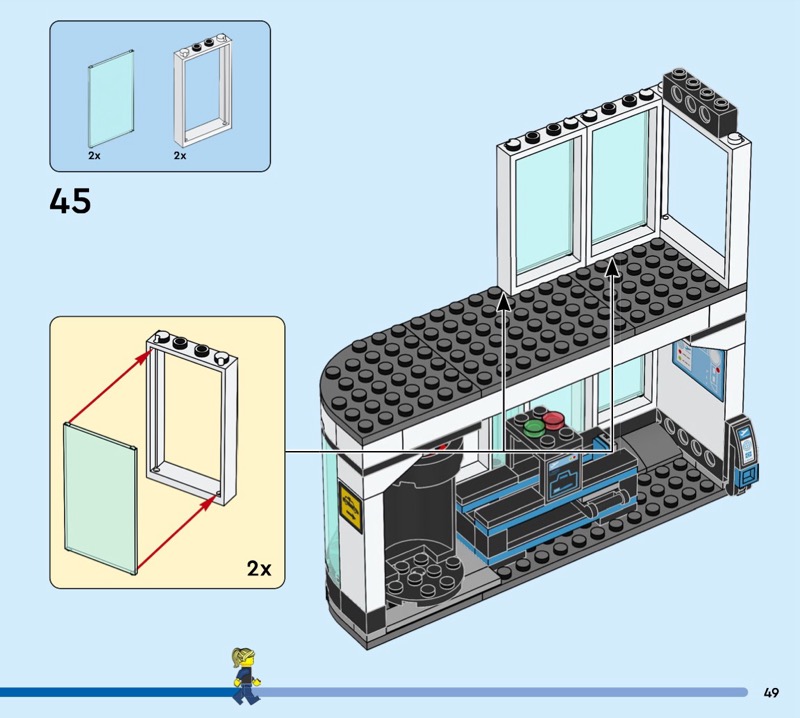 2x 2x

45

2x

49