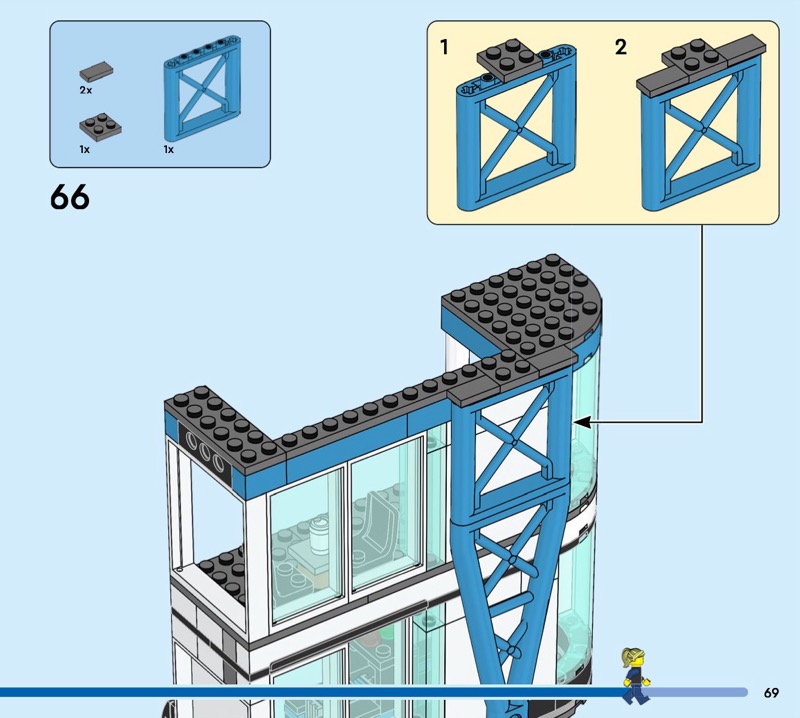 2x

1x

1x

66

1

2

69