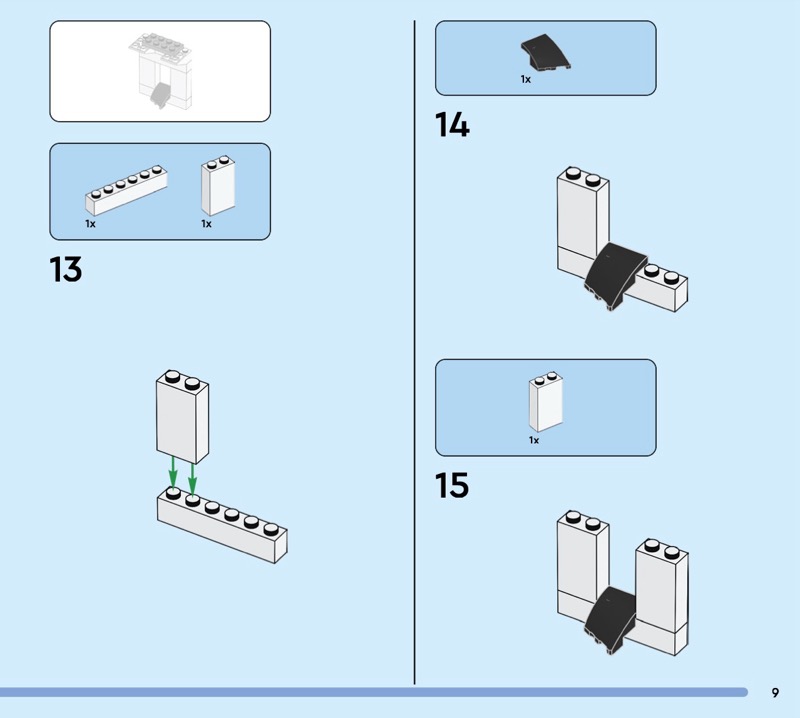 1x 1x

13

1x

14

1x

15

9