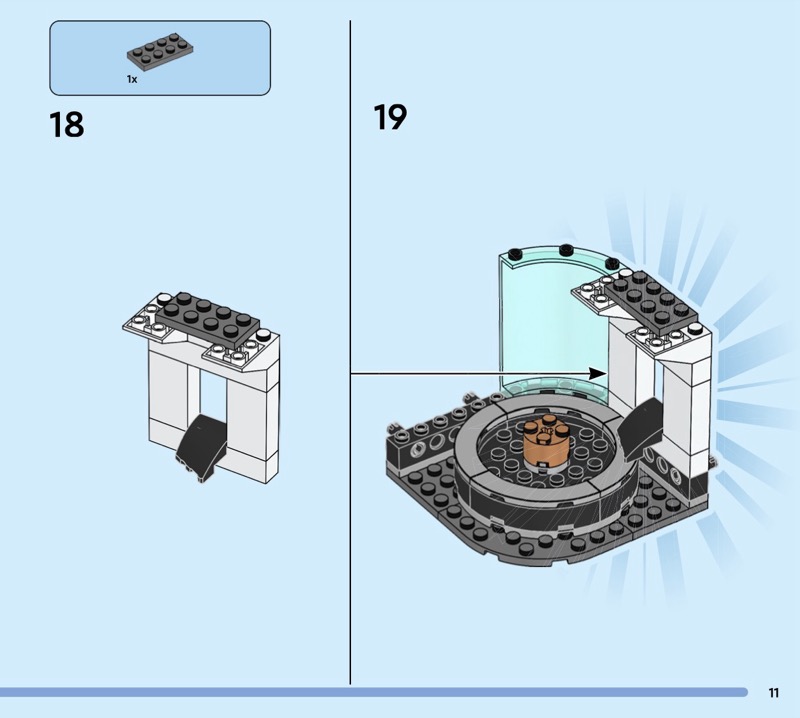 1x

18

19

11