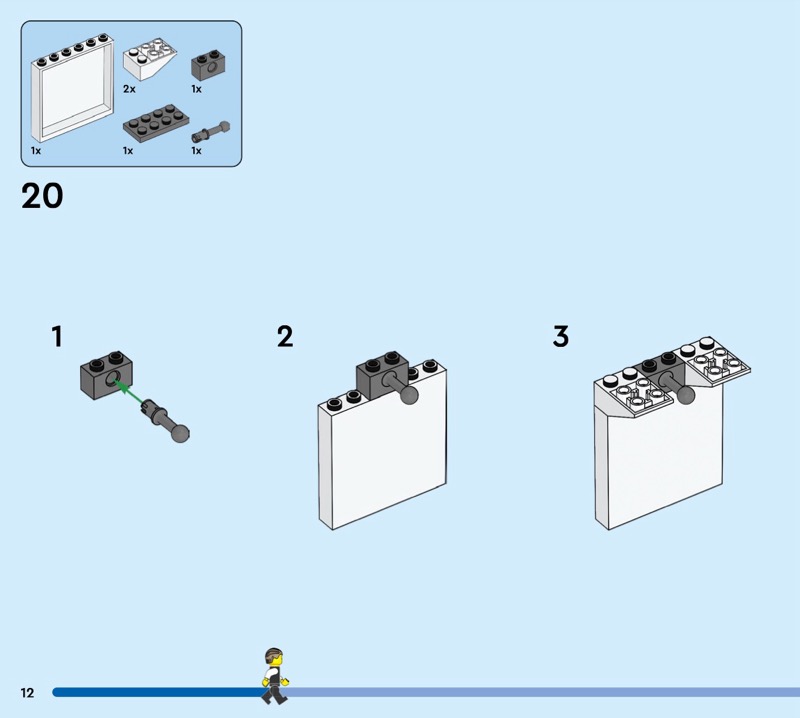 2x
1x
1x
1x
1x

20

1

2

3

12