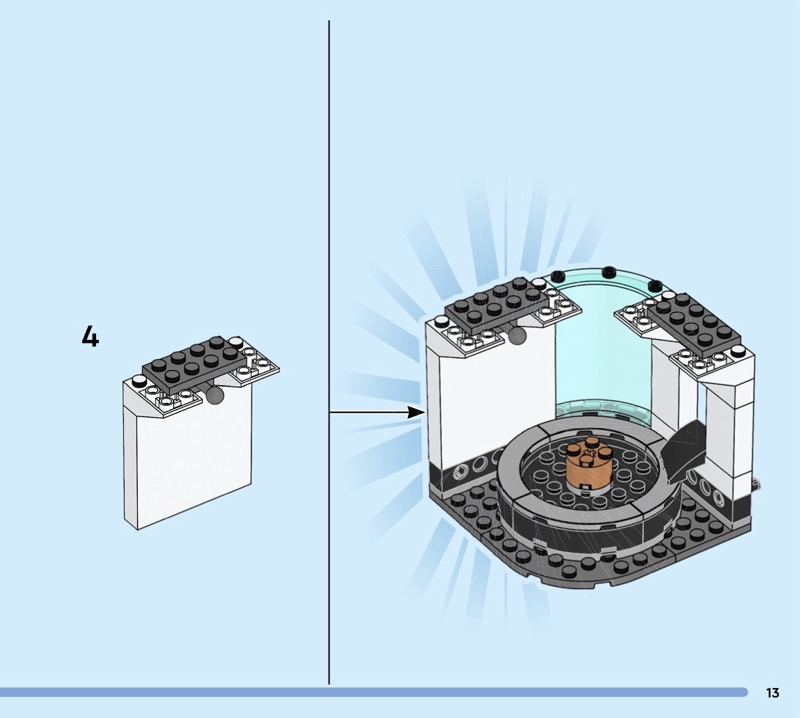 4

13