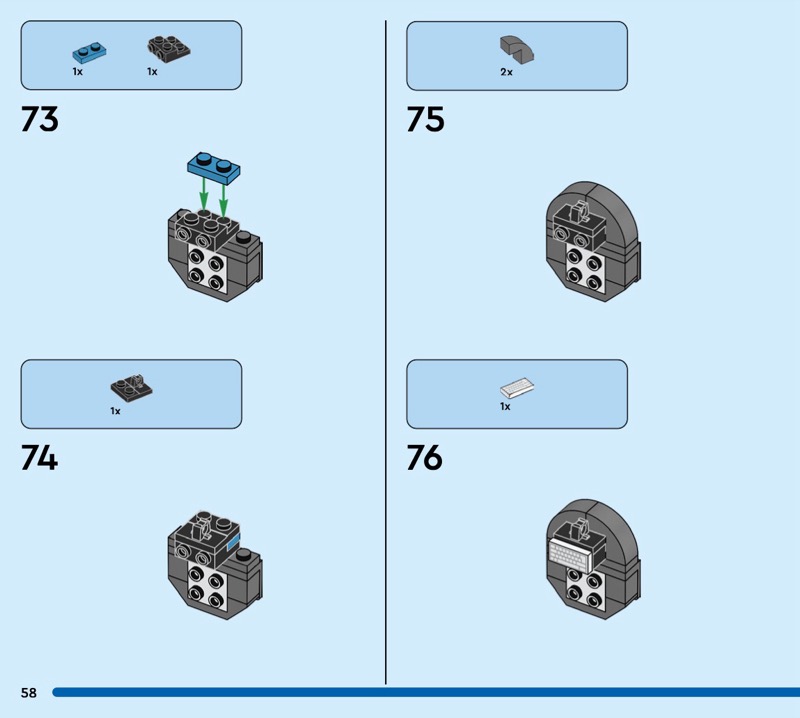 1x 1x

73

1x

74

2x

75

1x

76

58