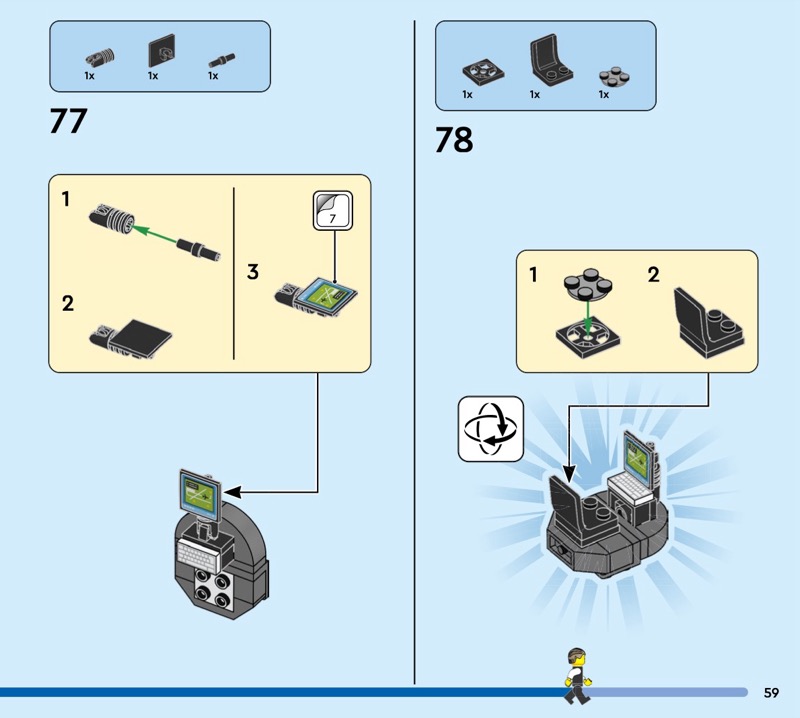 1x 1x 1x

77

1

2

3

7

1x 1x 1x

78

1

2

59