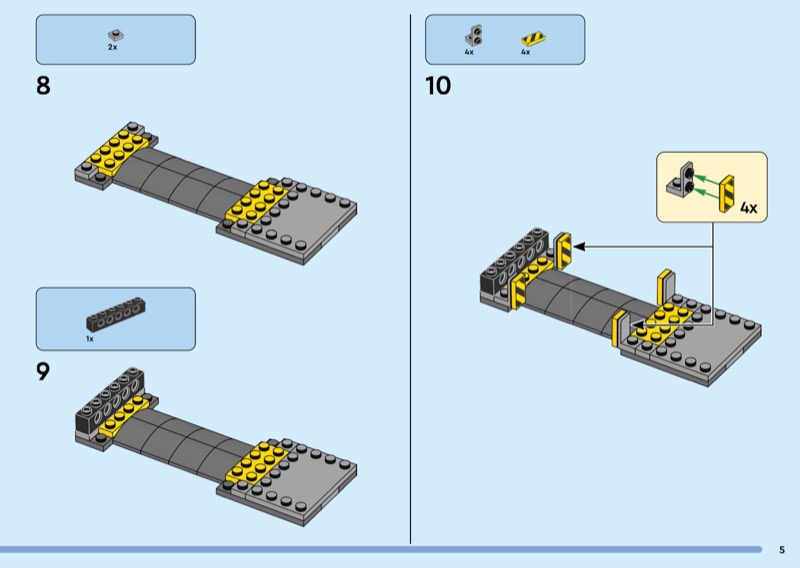 2x

8

1x

9

4x 4x

10

4x

5