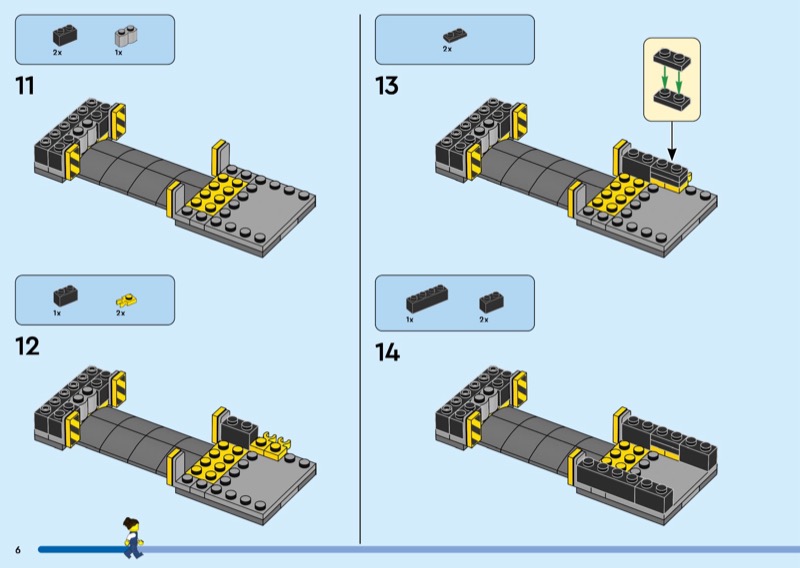 2x 1x

11

1x 2x

12

2x

13

1x 2x

14

6