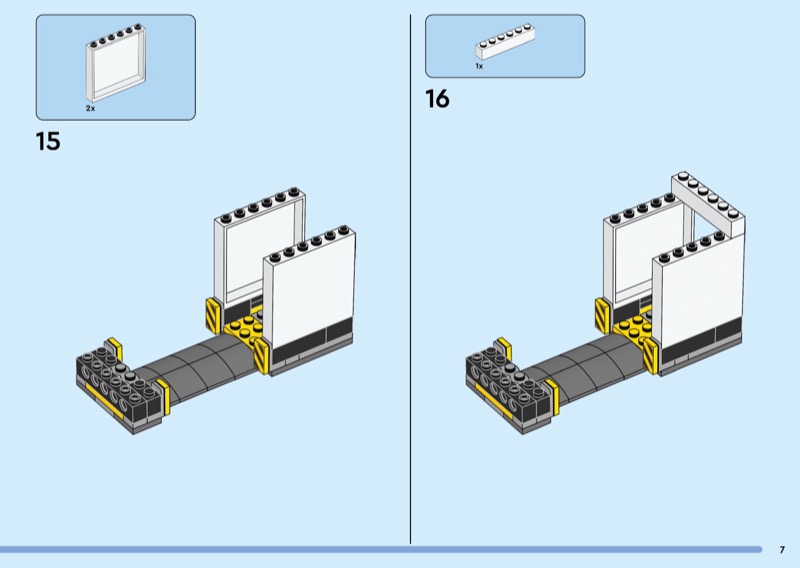 2x

15

1x

16

7