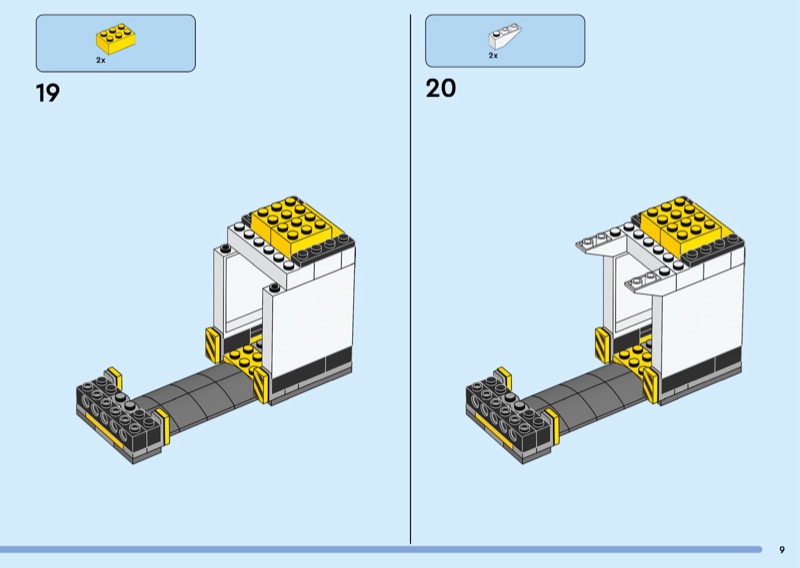 2x

19

2x

20

9