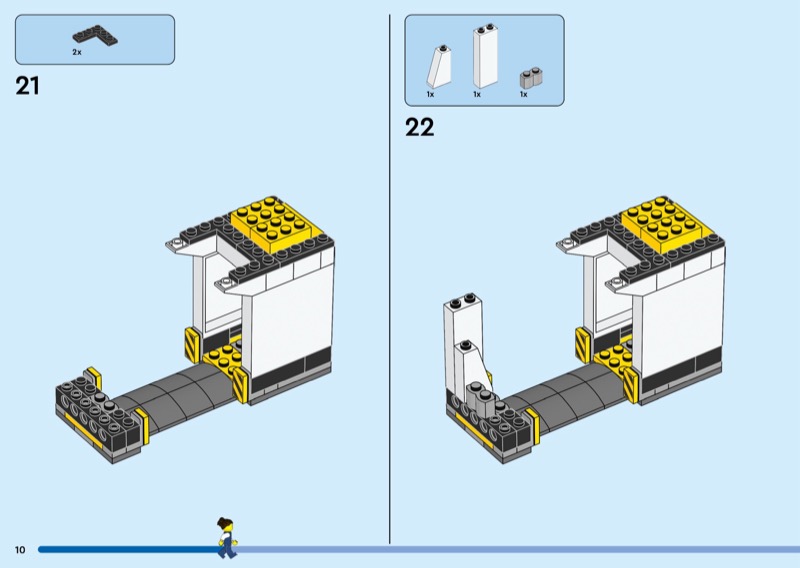 2x

21

1x 1x 1x

22

10