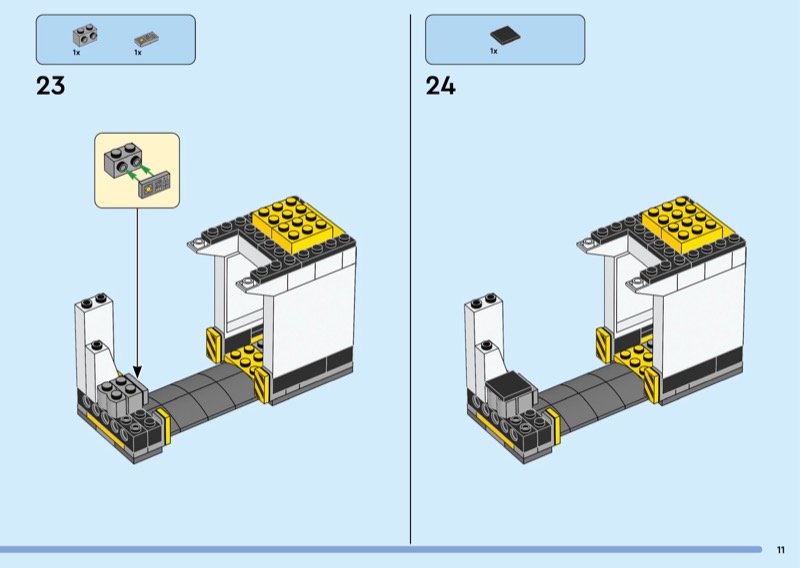 1x 1x

23

1x

24

11