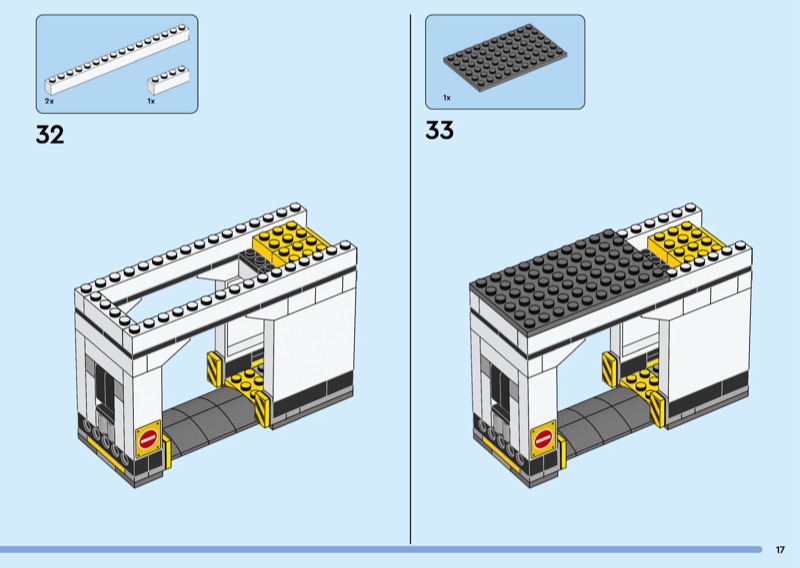 2x
1x

32

1x

33

17