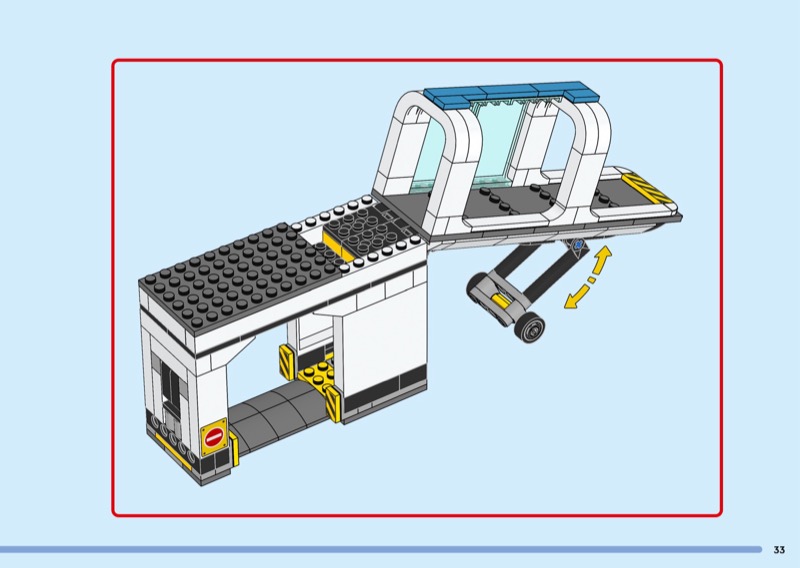 33