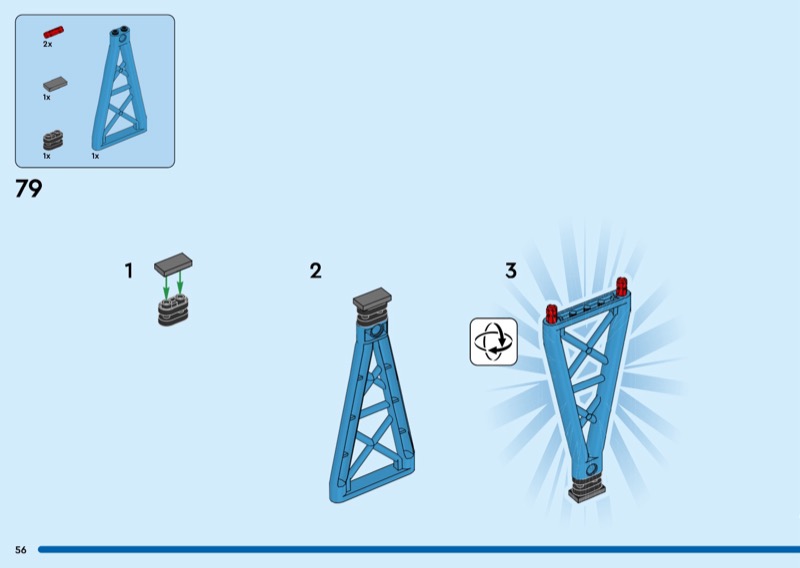 2x

1x

1x

1x

79

1

2

3

56