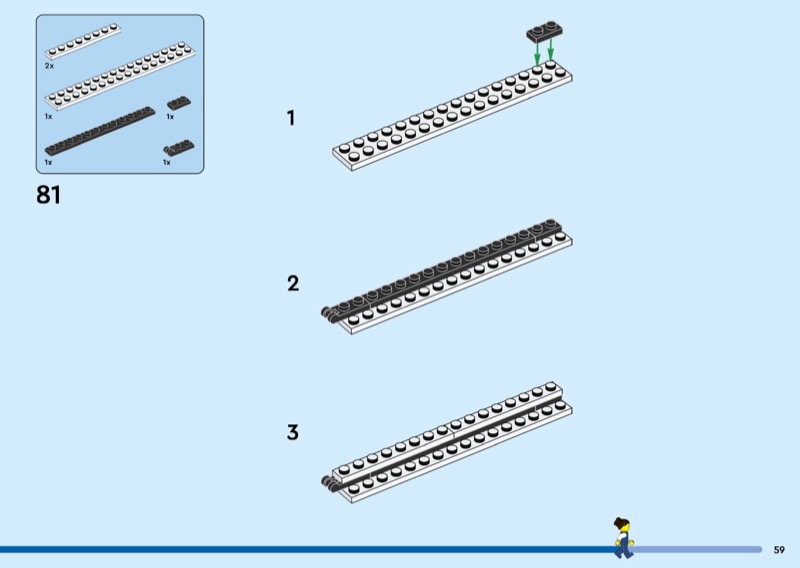 2x

1x

1x

1x

1x

81

1

2

3

59