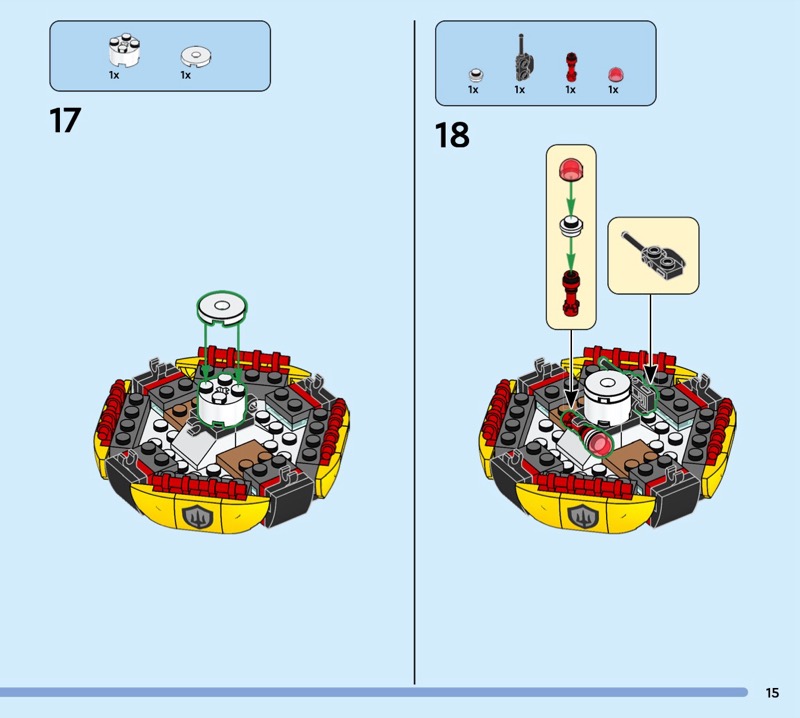 1x 1x

17

1x 1x 1x 1x

18

15