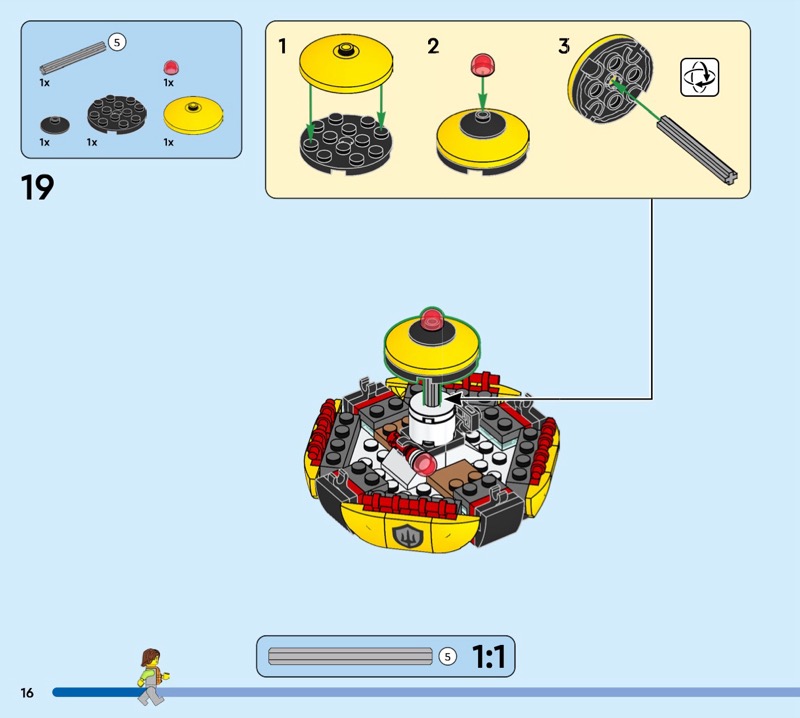 5
1x
1x
1x
1x
1x

19

1
2
3

5
1:1

16