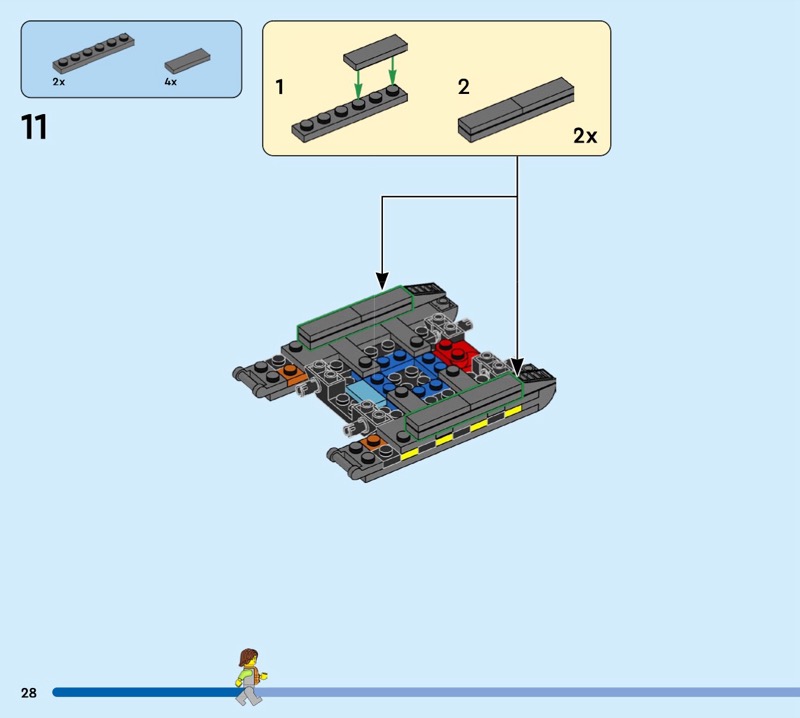 2x
4x

11

1

2

2x

28