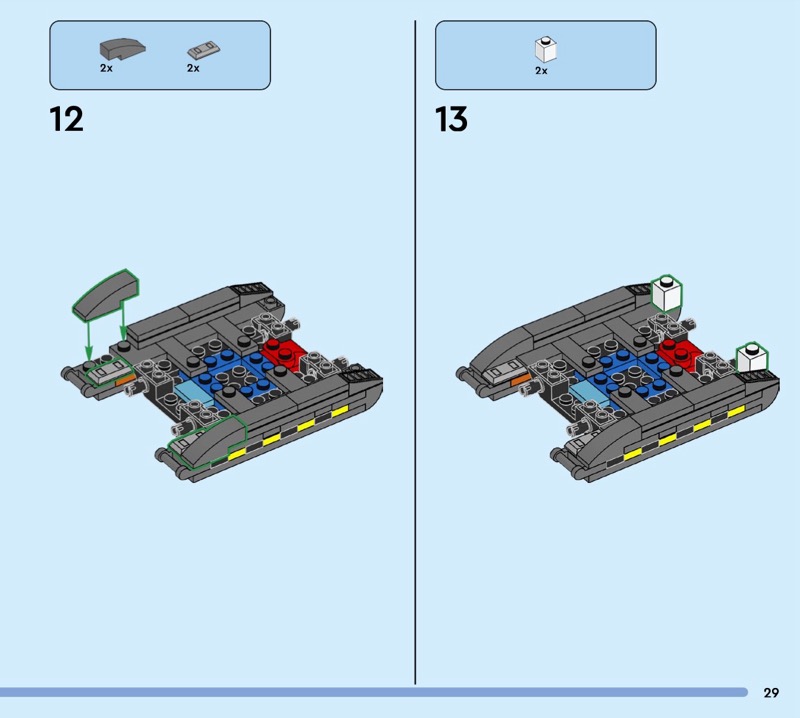 2x

2x

12

2x

13

29