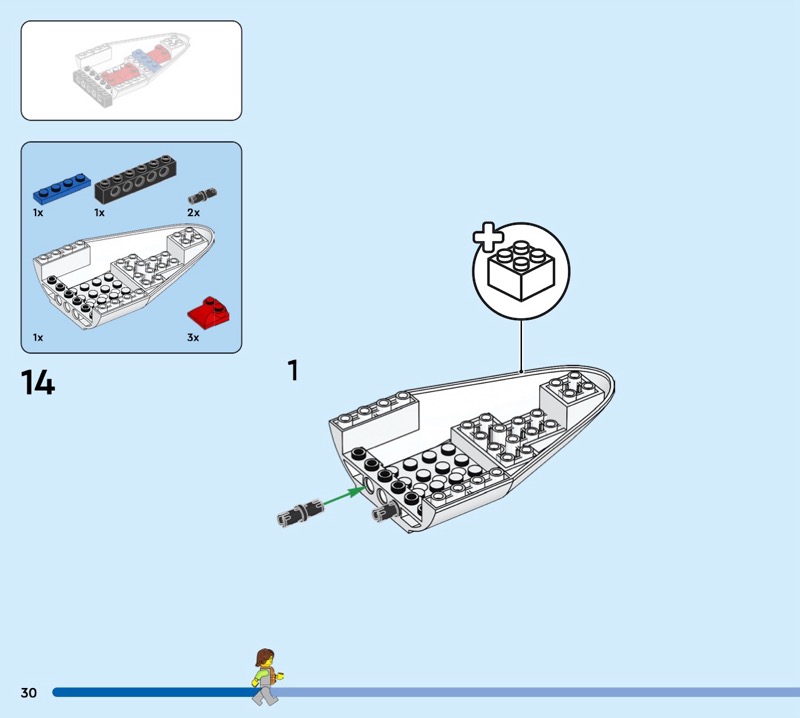 1x

1x

2x

1x

3x

14

1

30