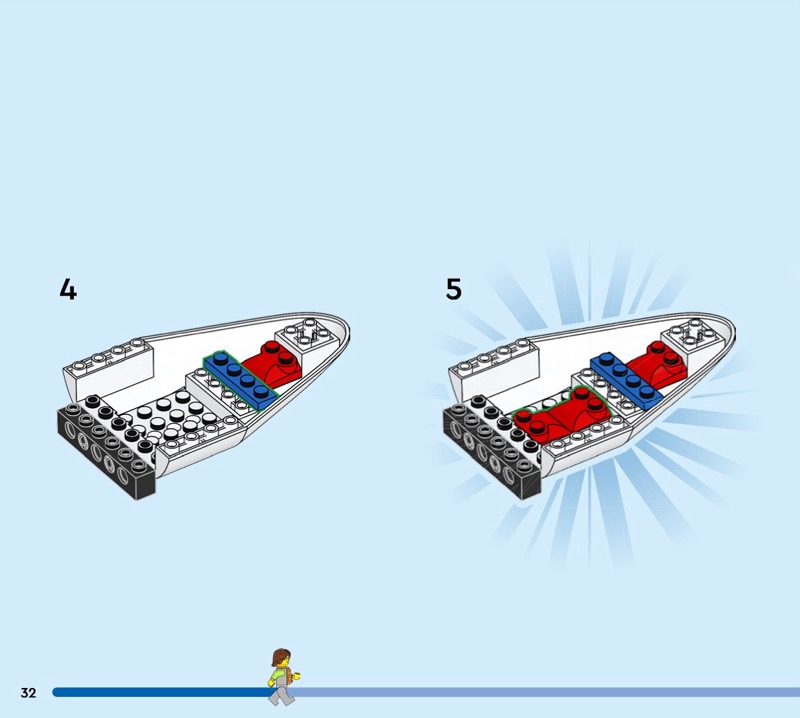 4

5

32