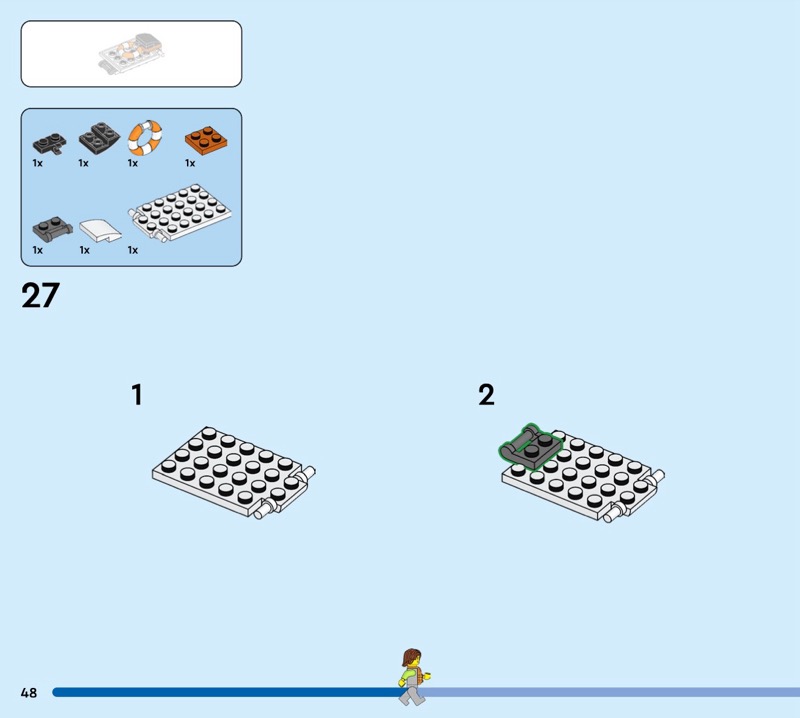 1x 1x 1x 1x

1x 1x 1x

27

1

2

48