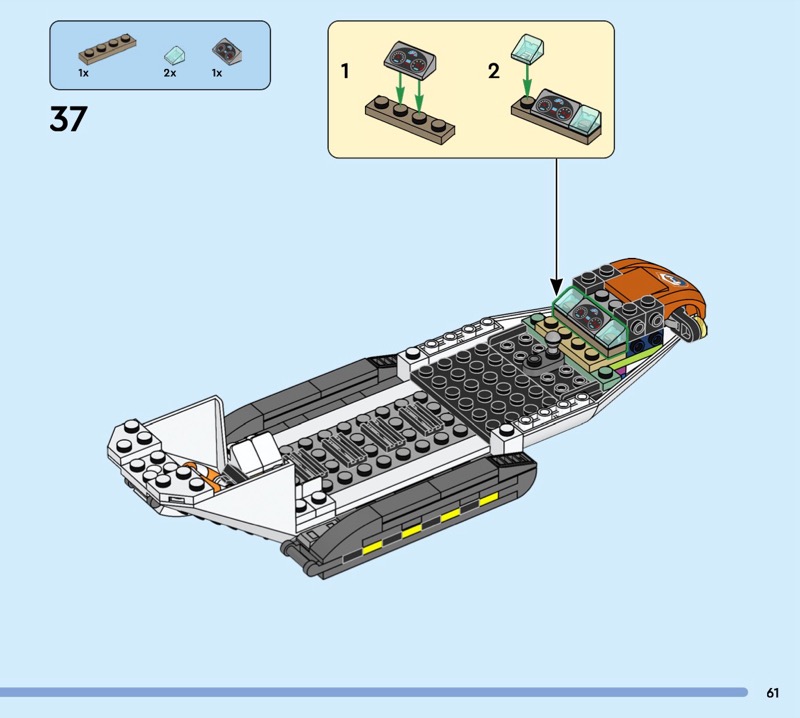 1x 2x 1x

37

1

2

61