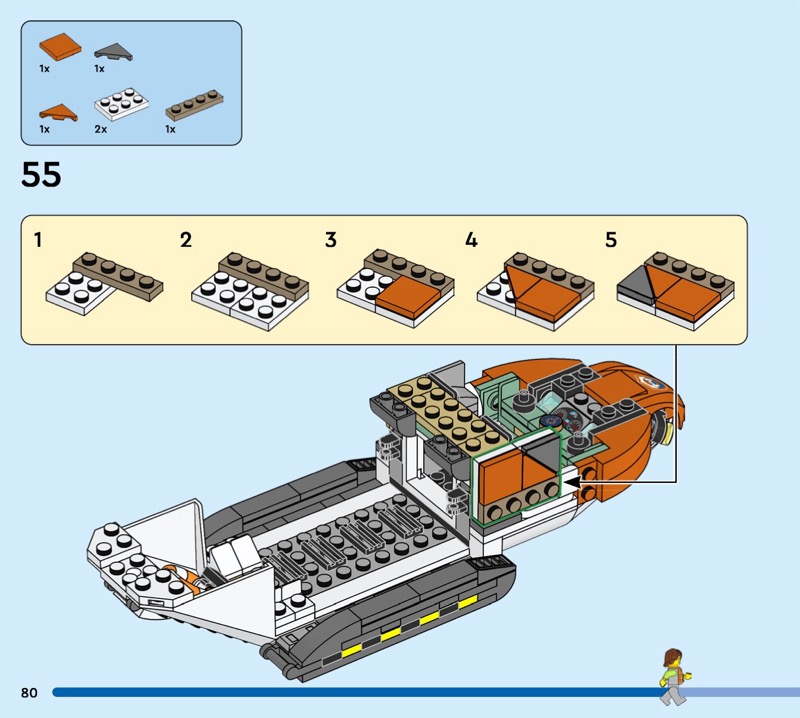 1x 1x
1x 2x 1x

55

1 2 3 4 5

80