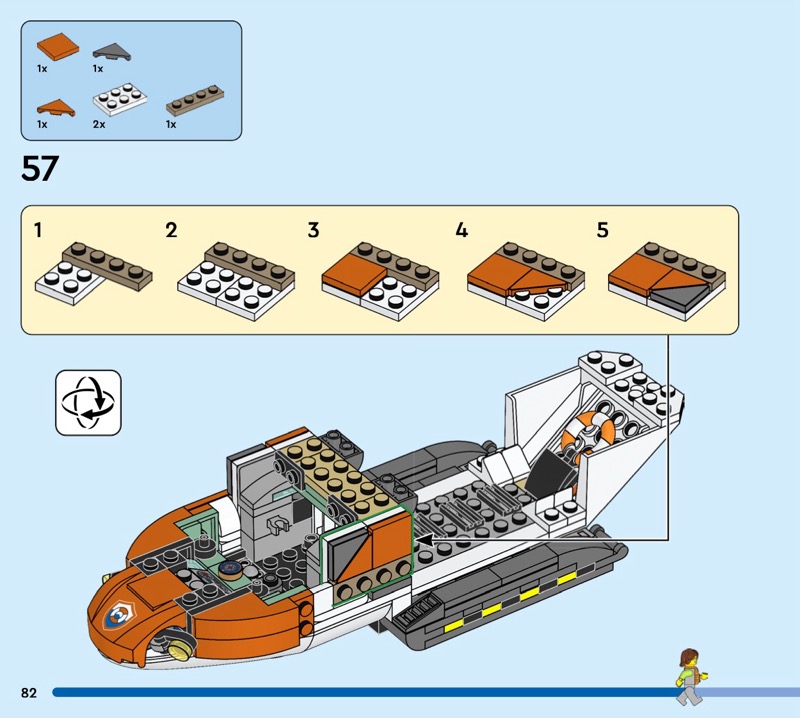 1x 1x
1x 2x 1x

57

1 2 3 4 5

82