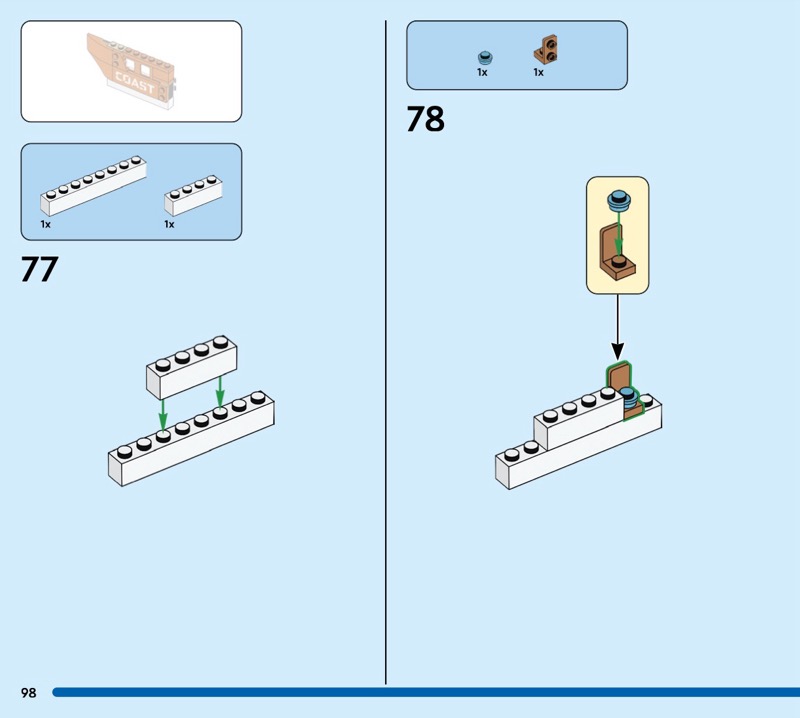 COAST

1x

1x

77

1x

1x

78

98