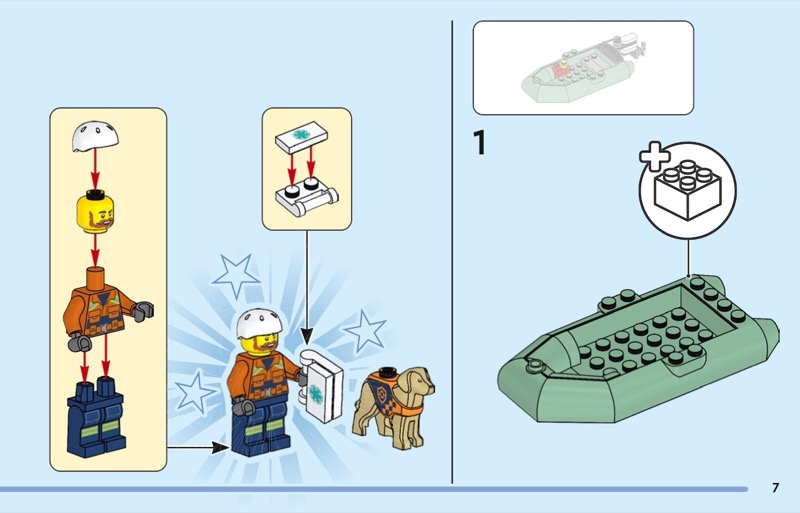 1

7