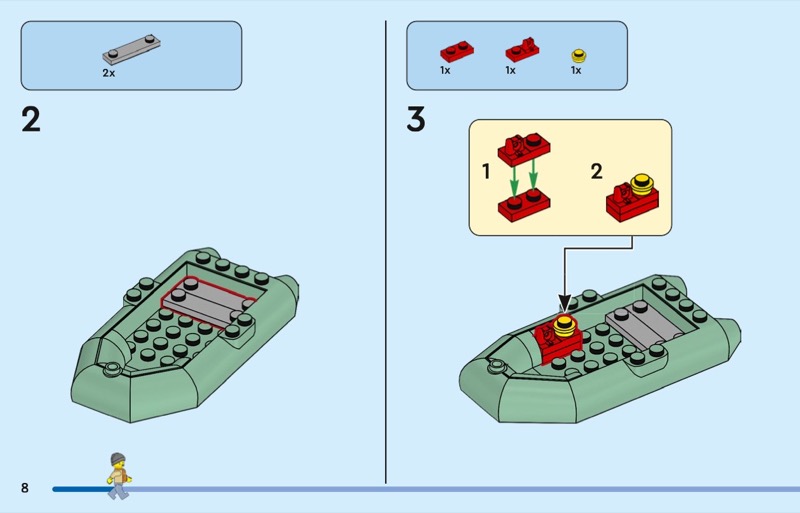 2x

2

1x 1x 1x

3

1

2

8