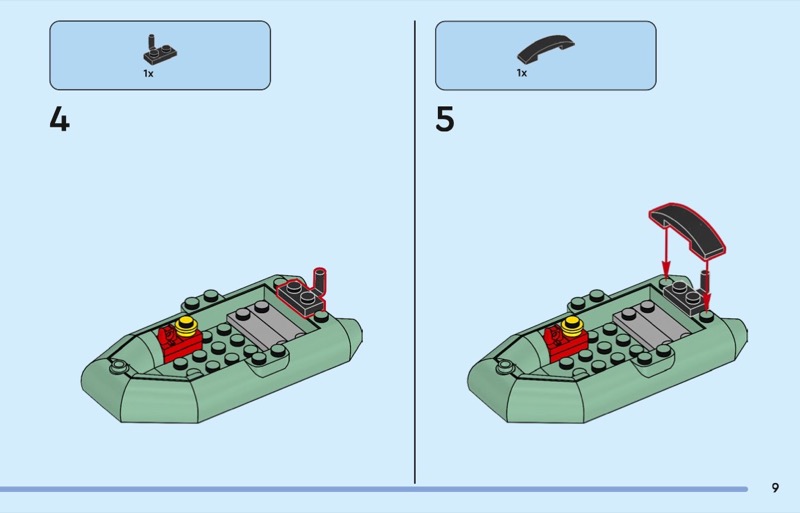 1x

4

1x

5

9