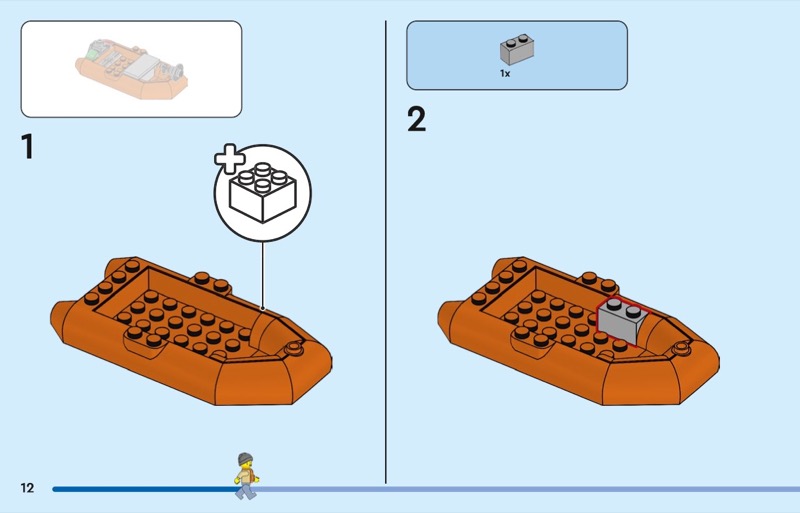 1

1x

2

12