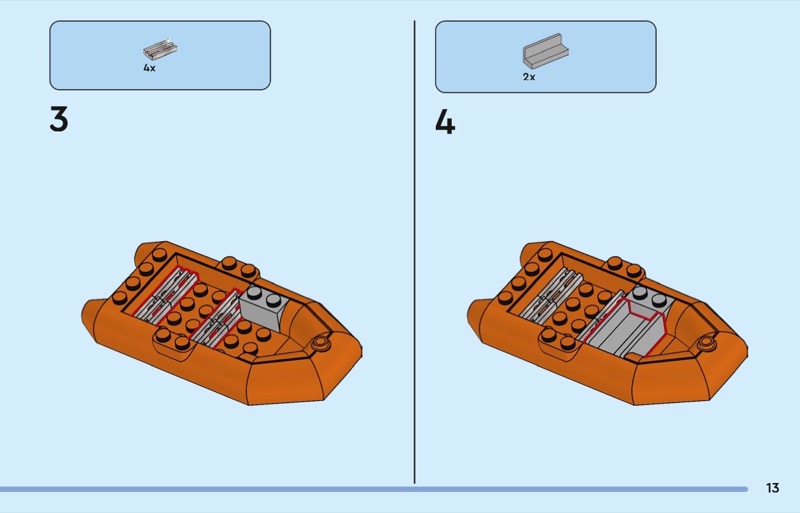 4x

3

2x

4

13