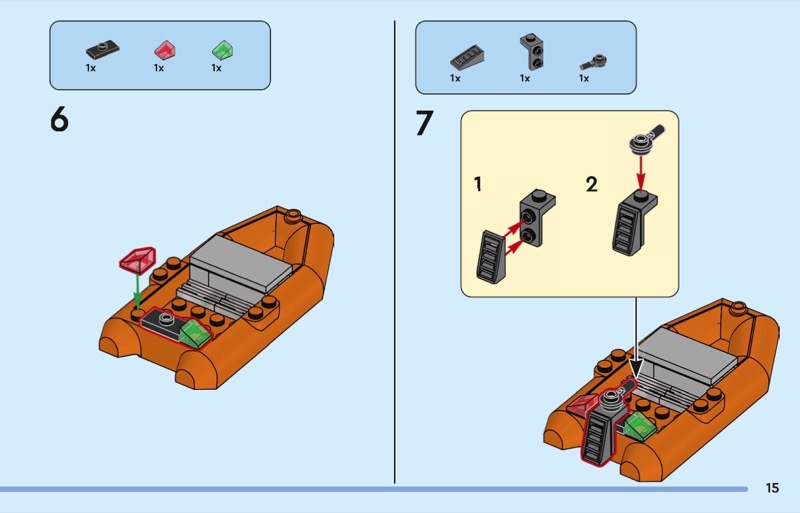 1x 1x 1x

6

1x 1x 1x

7

1

2

15