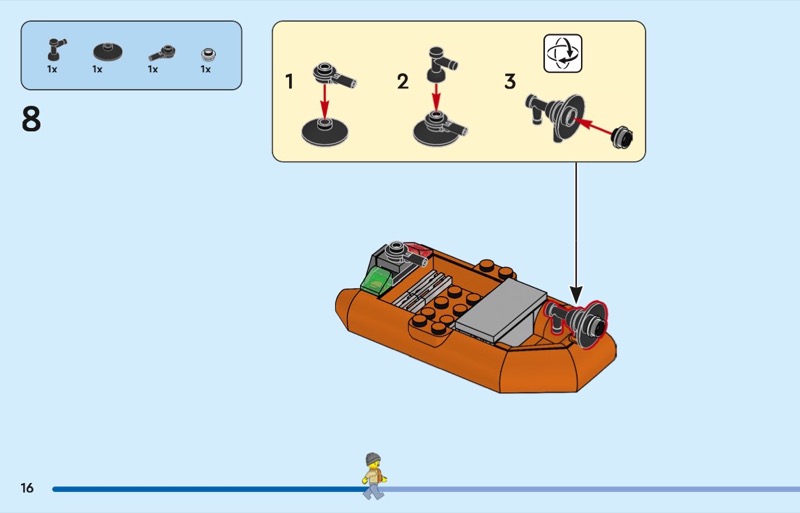 1x 1x 1x 1x

8

1

2

3

16