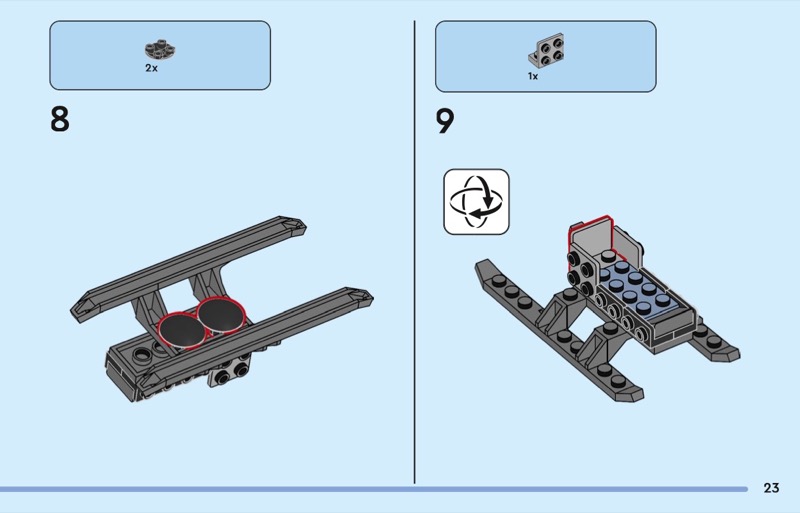 2x

8

1x

9

23