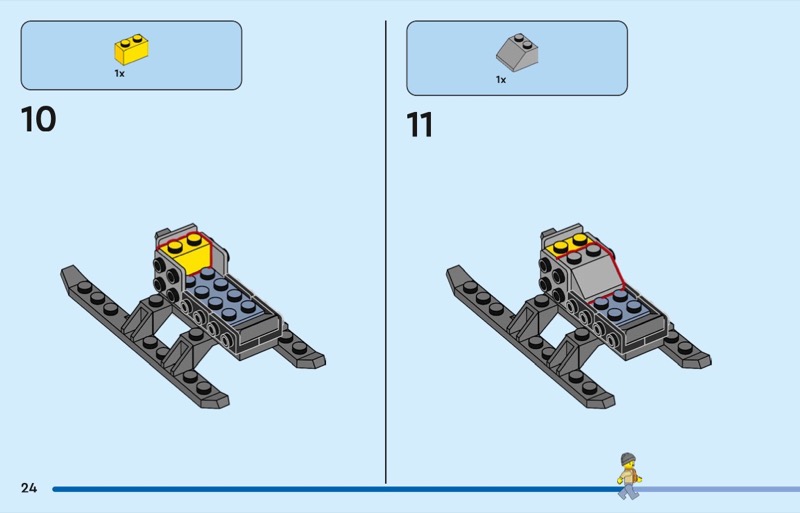 1x

10

1x

11

24