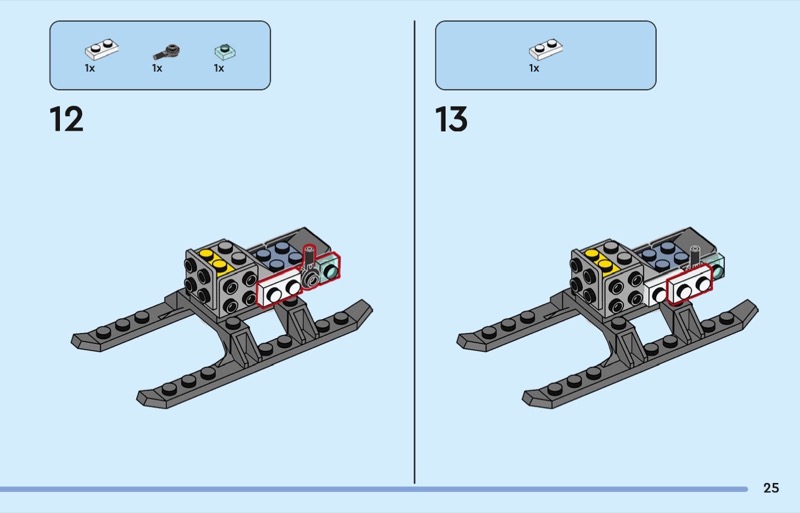 1x 1x 1x

12

1x

13

25