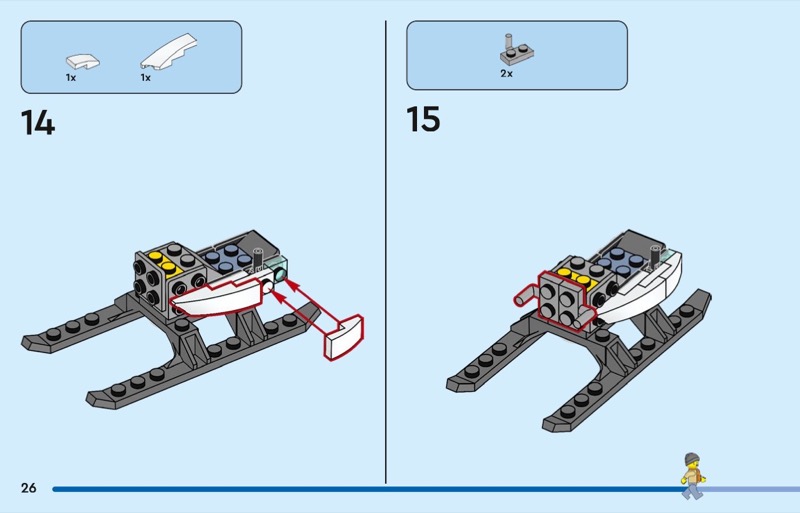 1x 1x

14

2x

15

26