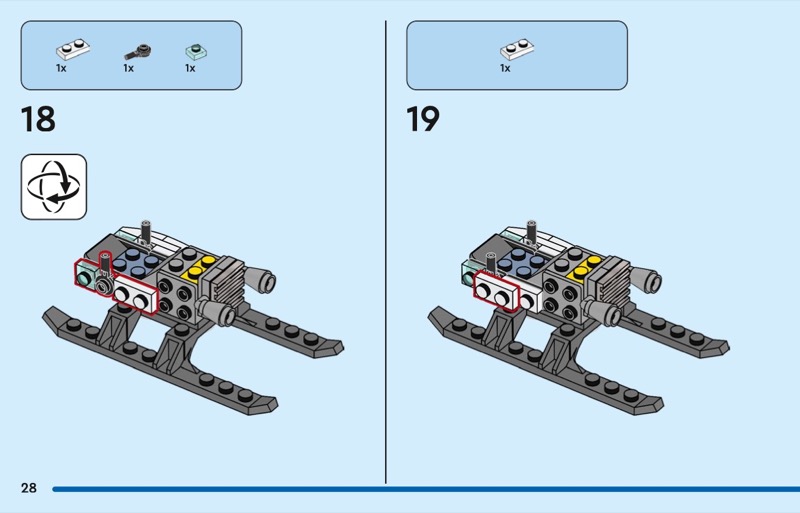 1x 1x 1x

18

1x

19

28