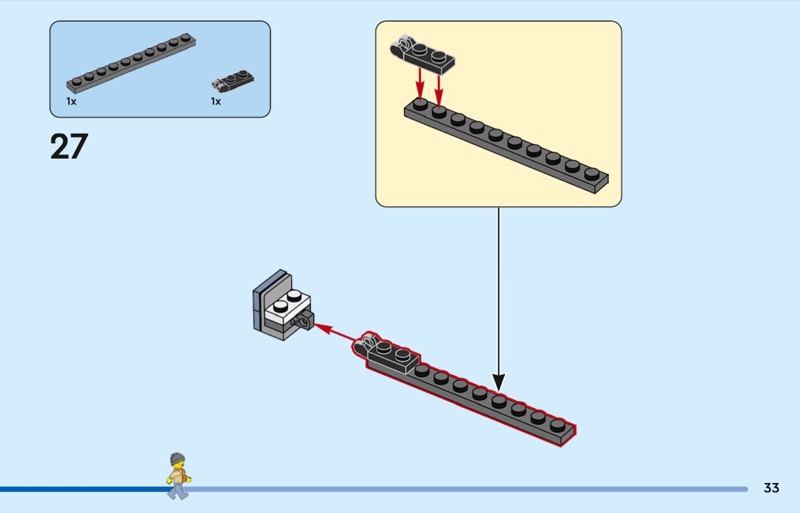 1x
1x

27

33