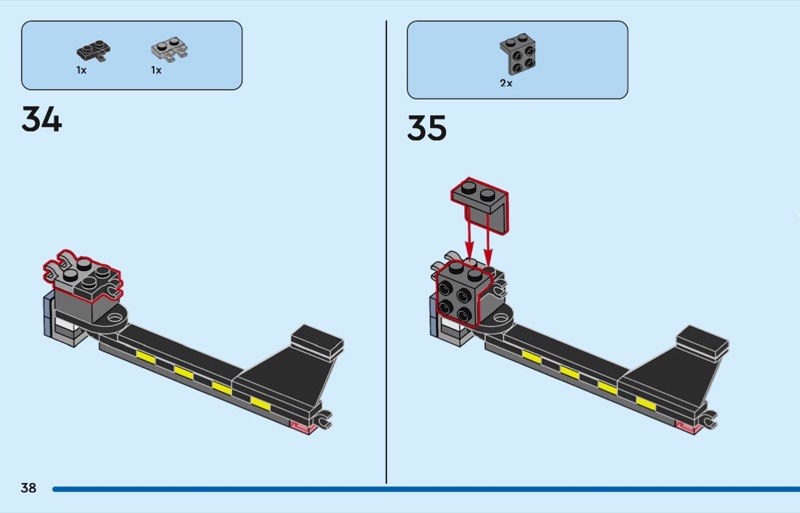 1x 1x

34

2x

35

38