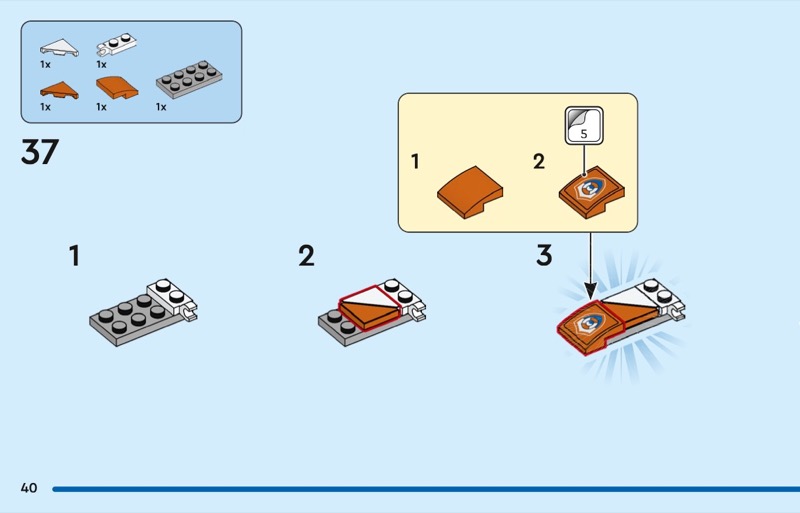 1x 1x
1x 1x 1x

37

1 2
5

1

2

3

40